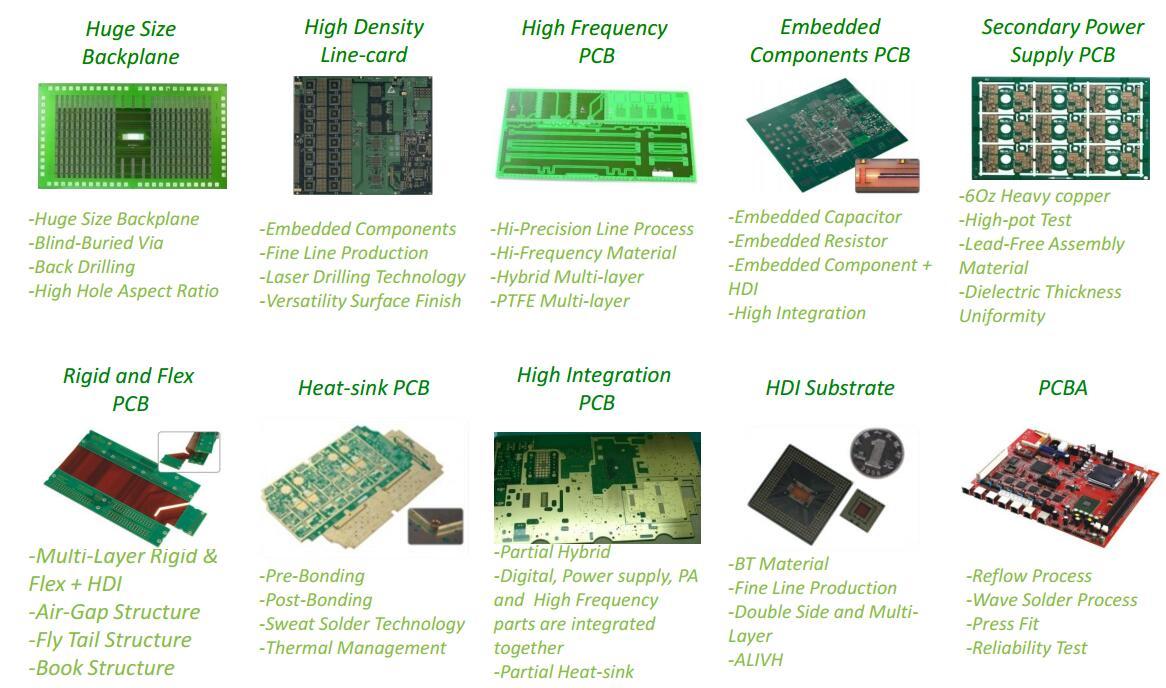 Huge Size Backplane

-Huge Size Backplane
-Blind-Buried Via
-Back Drilling
-High Hole Aspect Ratio

High Density Line-card

-Embedded Components
-Fine Line Production
-Laser Drilling Technology
-Versatility Surface Finish

High Frequency PCB

-Hi-Precision Line Process
-Hi-Frequency Material
-Hybrid Multi-layer
-PTFE Multi-layer

Embedded Components PCB

-Embedded Capacitor
-Embedded Resistor
-Embedded Component + HDI
-High Integration

Secondary Power Supply PCB

-6Oz Heavy copper
-High-pot Test
-Lead-Free Assembly Material
-Dielectric Thickness Uniformity

Rigid and Flex PCB

-Multi-Layer Rigid & Flex + HDI
-Air-Gap Structure
-Fly Tail Structure
-Book Structure

Heat-sink PCB

-Pre-Bonding
-Post-Bonding
-Sweat Solder Technology
-Thermal Management

High Integration PCB

-Partial Hybrid
-Digital, Power supply, PA and High Frequency parts are integrated together
-Partial Heat-sink

HDI Substrate

-BT Material
-Fine Line Production
-Double Side and Multi-Layer
-ALIVH

PCBA

-Reflow Process
-Wave Solder Process
-Press Fit
-Reliability Test